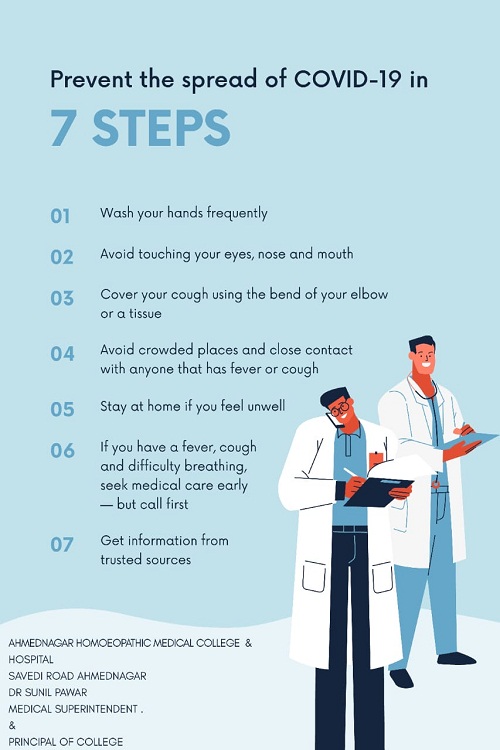 Prevent the spread of COVID-19 in

7 STEPS

01 Wash your hands frequently

02 Avoid touching your eyes, nose and mouth

03 Cover your cough using the bend of your elbow or a tissue

04 Avoid crowded places and close contact with anyone that has fever or cough

05 Stay at home if you feel unwell

06 If you have a fever, cough and difficulty breathing, seek medical care early — but call first

07 Get information from trusted sources

AHMEDNAGAR HOMOEOPATHIC MEDICAL COLLEGE & HOSPITAL
SAVEDI ROAD AHMEDNAGAR
DR SUNIL PAWAR
MEDICAL SUPERINTENDENT .
&
PRINCIPAL OF COLLEGE